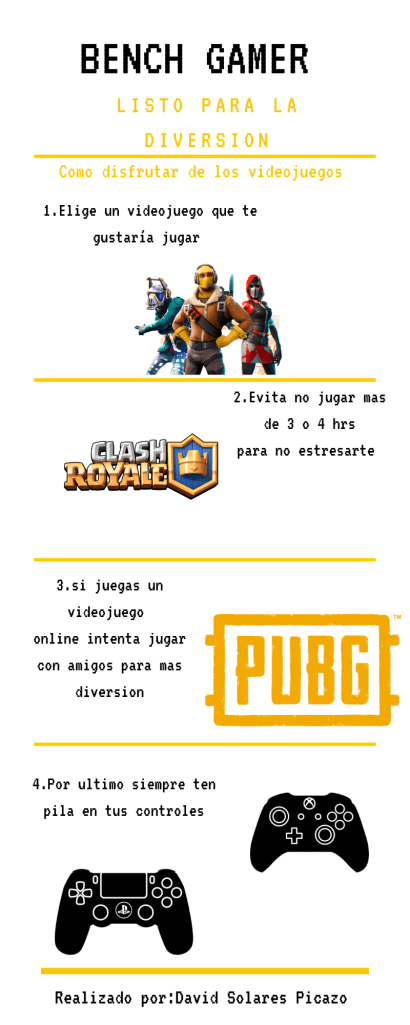 BENCH GAMER

LISTO PARA LA DIVERSION

Como disfrutar de los videojuegos

1.Elige un videojuego que te gustaría jugar

2.Evita no jugar mas de 3 o 4 hrs para no estresarte

CLASH ROYALE

3.si juegas un videojuego online intenta jugar con amigos para mas diversion

PUBG

4.Por ultimo siempre ten pila en tus controles

Realizado por:David Solares Picazo